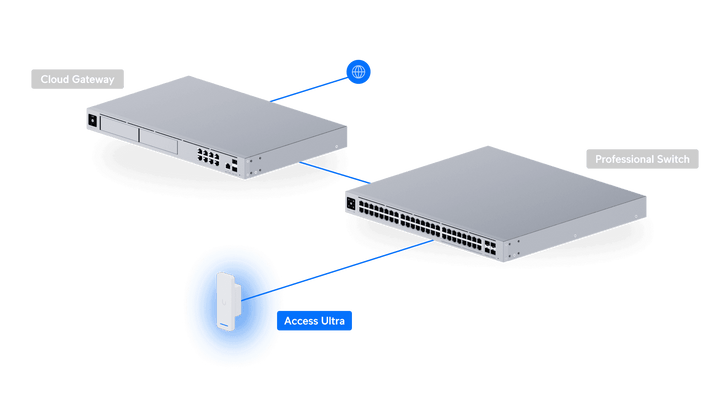 Cloud Gateway

Professional Switch

Access Ultra